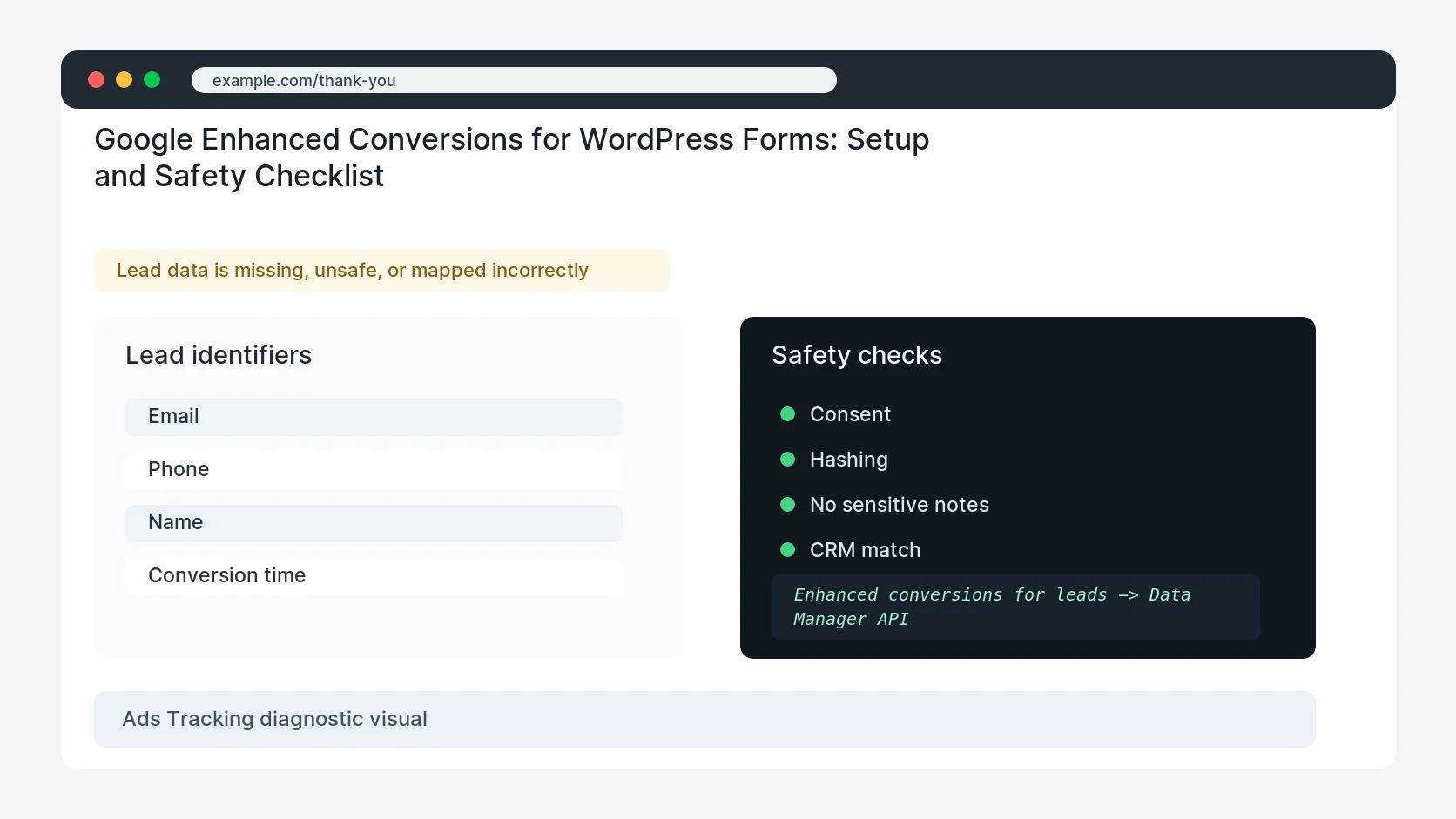 example.com/thank-you

Google Enhanced Conversions for WordPress Forms: Setup and Safety Checklist

Lead data is missing, unsafe, or mapped incorrectly

Lead identifiers

Email

Phone

Name

Conversion time

Safety checks

Consent

Hashing

No sensitive notes

CRM match

Enhanced conversions for leads -> Data Manager API

Ads Tracking diagnostic visual