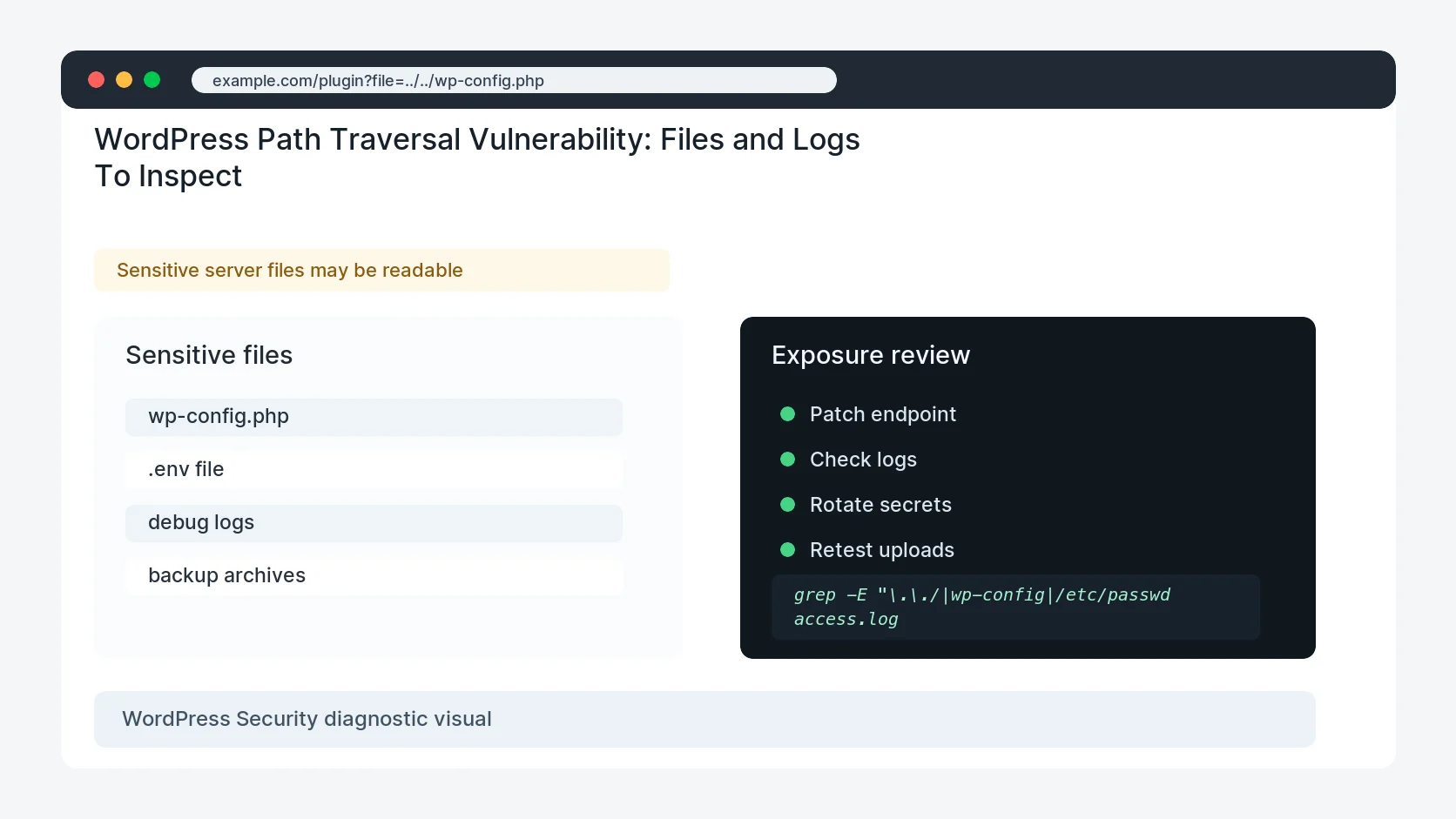 example.com/plugin?file=../../wp-config.php

WordPress Path Traversal Vulnerability: Files and Logs To Inspect

Sensitive server files may be readable

Sensitive files

wp-config.php

.env file

debug logs

backup archives

Exposure review

Patch endpoint

Check logs

Rotate secrets

Retest uploads

grep -E "\.\./|wp-config|/etc/passwd access.log

WordPress Security diagnostic visual